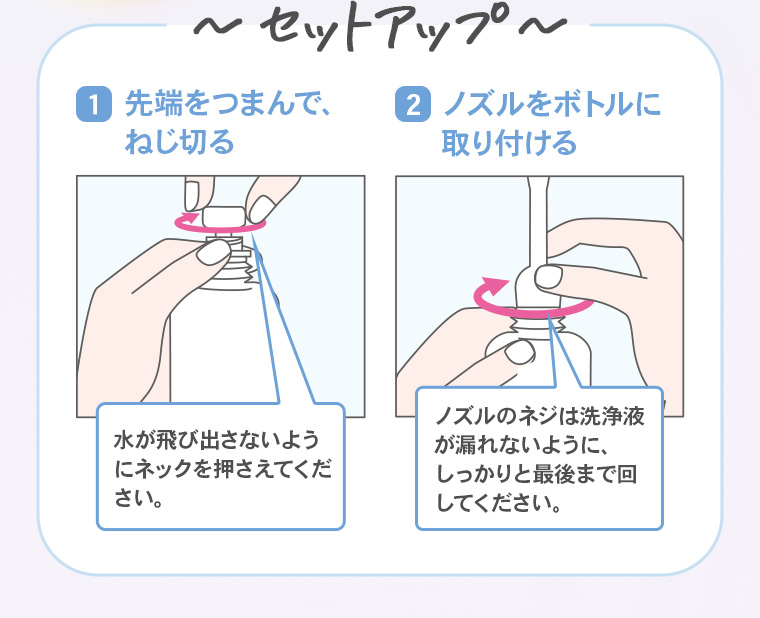 ～ セットアップ ～

1 先端をつまんで、ねじ切る

水が飛び出さないようにネックを押さえてください。

2 ノズルをボトルに取り付ける

ノズルのネジは洗浄液が漏れないように、しっかりと最後まで回してください。