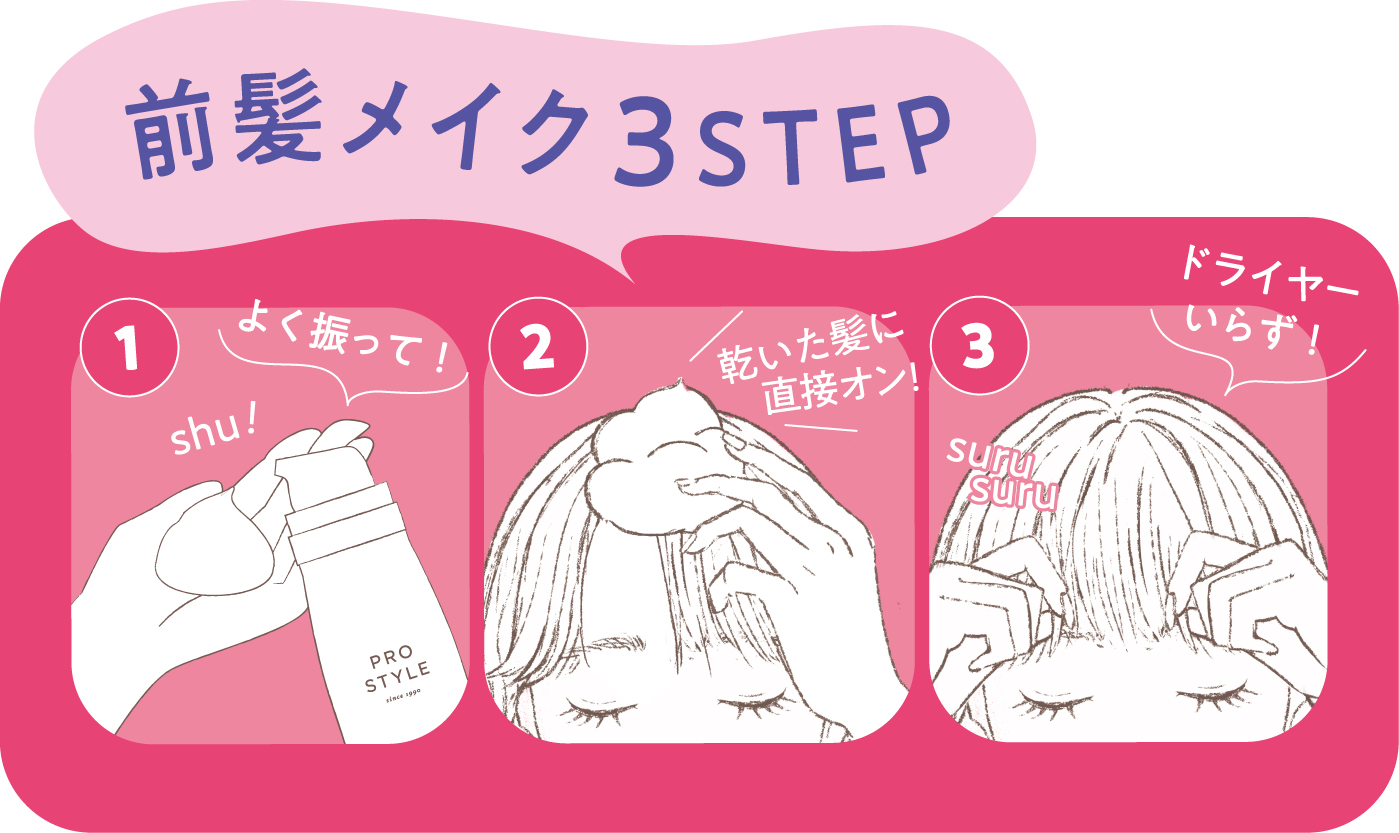 前髪メイク3STEP

1

よく振って！

shu！

PRO STYLE since 1990

2

乾いた髪に直接オン！

3

ドライヤーいらず！

suru suru