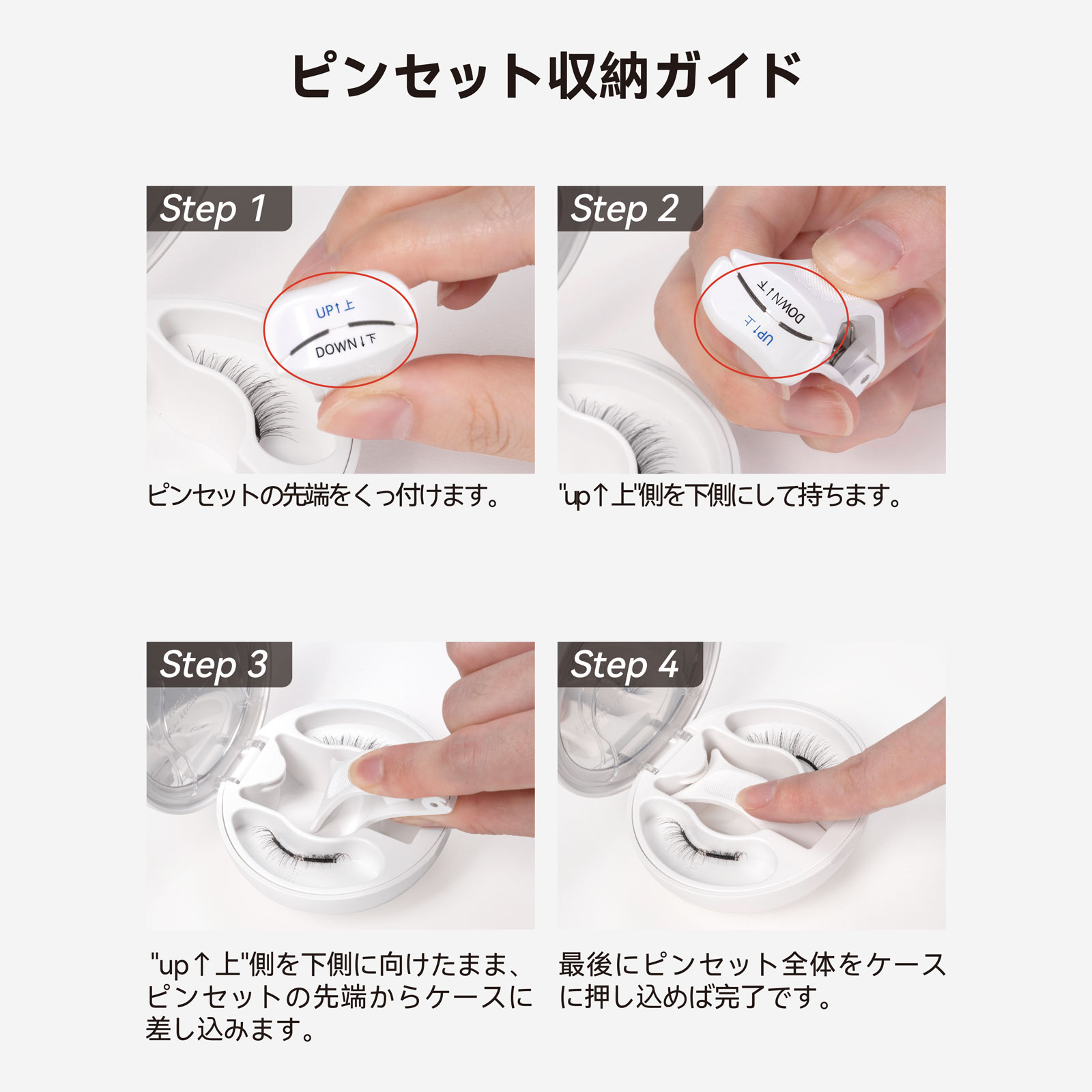 ピンセット収納ガイド

Step 1

UP↑上

DOWN↓下

ピンセットの先端をくっ付けます。

Step 2

DOWN↓下

UP↑上

"up↑上"側を下側にして持ちます。

Step 3

"up↑上"側を下側に向けたまま、ピンセットの先端からケースに差し込みます。

Step 4

最後にピンセット全体をケースに押し込めば完了です。