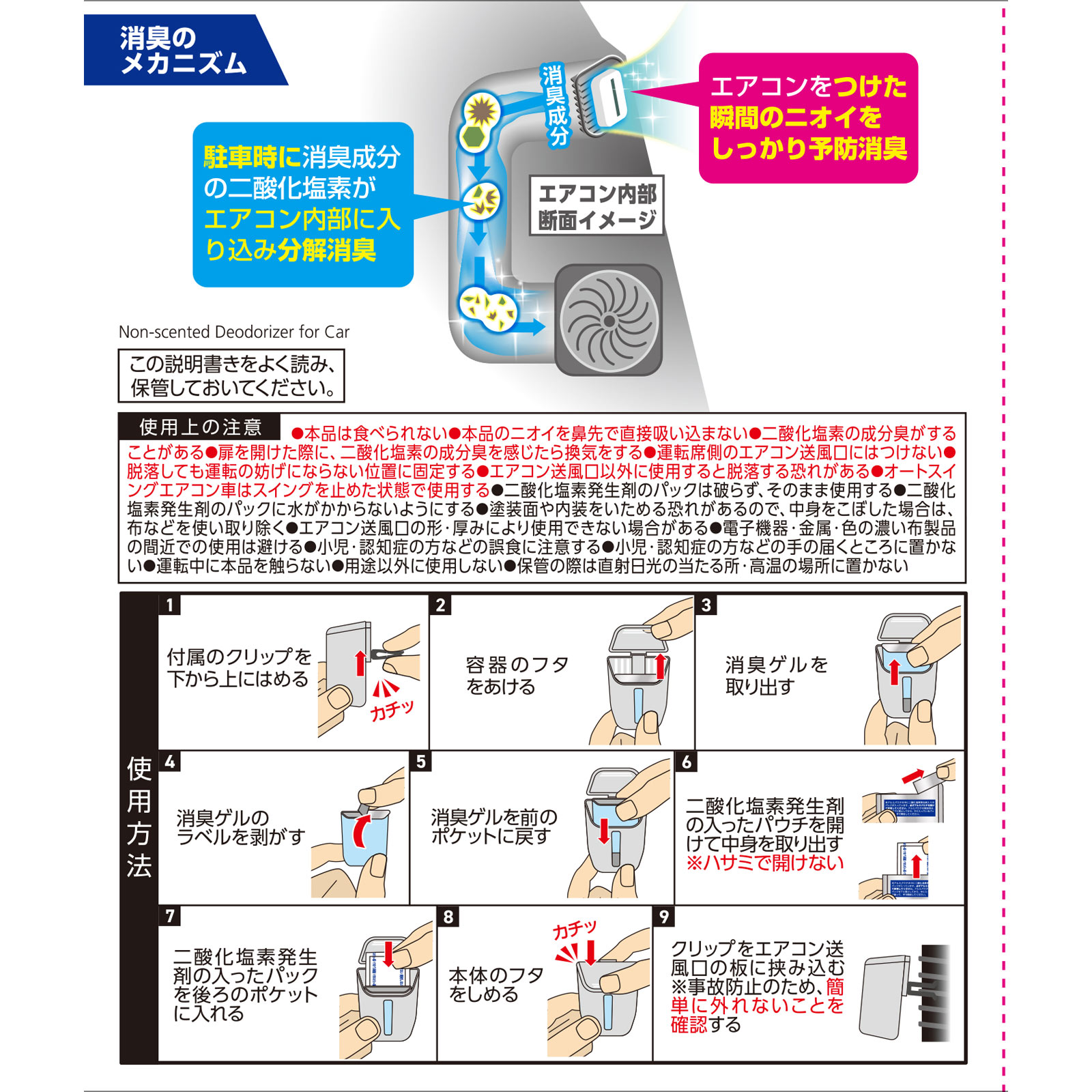 消臭のメカニズム

駐車時に消臭成分の二酸化塩素がエアコン内部に入り込み分解消臭

消臭成分

エアコン内部断面イメージ

エアコンをつけた瞬間のニオイをしっかり予防消臭

Non-scented Deodorizer for Car

この説明書きをよく読み、保管しておいてください。

使用上の注意
●本品は食べられない●本品のニオイを鼻先で直接吸い込まない●二酸化塩素の成分臭がすることがある●扉を開けた際に、二酸化塩素の成分臭を感じたら換気をする●運転席側のエアコン送風口にはつけない●脱落しても運転の妨げにならない位置に固定する●エアコン送風口以外に使用すると脱落する恐れがある●オートスイングエアコン車はスイングを止めた状態で使用する●二酸化塩素発生剤のパックは破らず、そのまま使用する●二酸化塩素発生剤のパックに水がかからないようにする●塗装面や内装をいためる恐れがあるので、中身をこぼした場合は、布などを使い取り除く●エアコン送風口の形・厚みにより使用できない場合がある●電子機器・金属・色の濃い布製品の間近での使用は避ける●小児・認知症の方などの誤食に注意する●小児・認知症の方などの手の届くところに置かない●運転中に本品を触らない●用途以外に使用しない●保管の際は直射日光の当たる所・高温の場所に置かない

使用方法

1 付属のクリップを下から上にはめる
カチッ

2 容器のフタをあける

3 消臭ゲルを取り出す

4 消臭ゲルのラベルを剥がす

5 消臭ゲルを前のポケットに戻す

6 二酸化塩素発生剤の入ったパウチを開けて中身を取り出す
※ハサミで開けない

7 二酸化塩素発生剤の入ったパックを後ろのポケットに入れる

8 本体のフタをしめる
カチッ

9 クリップをエアコン送風口の板に挟み込む
※事故防止のため、簡単に外れないことを確認する