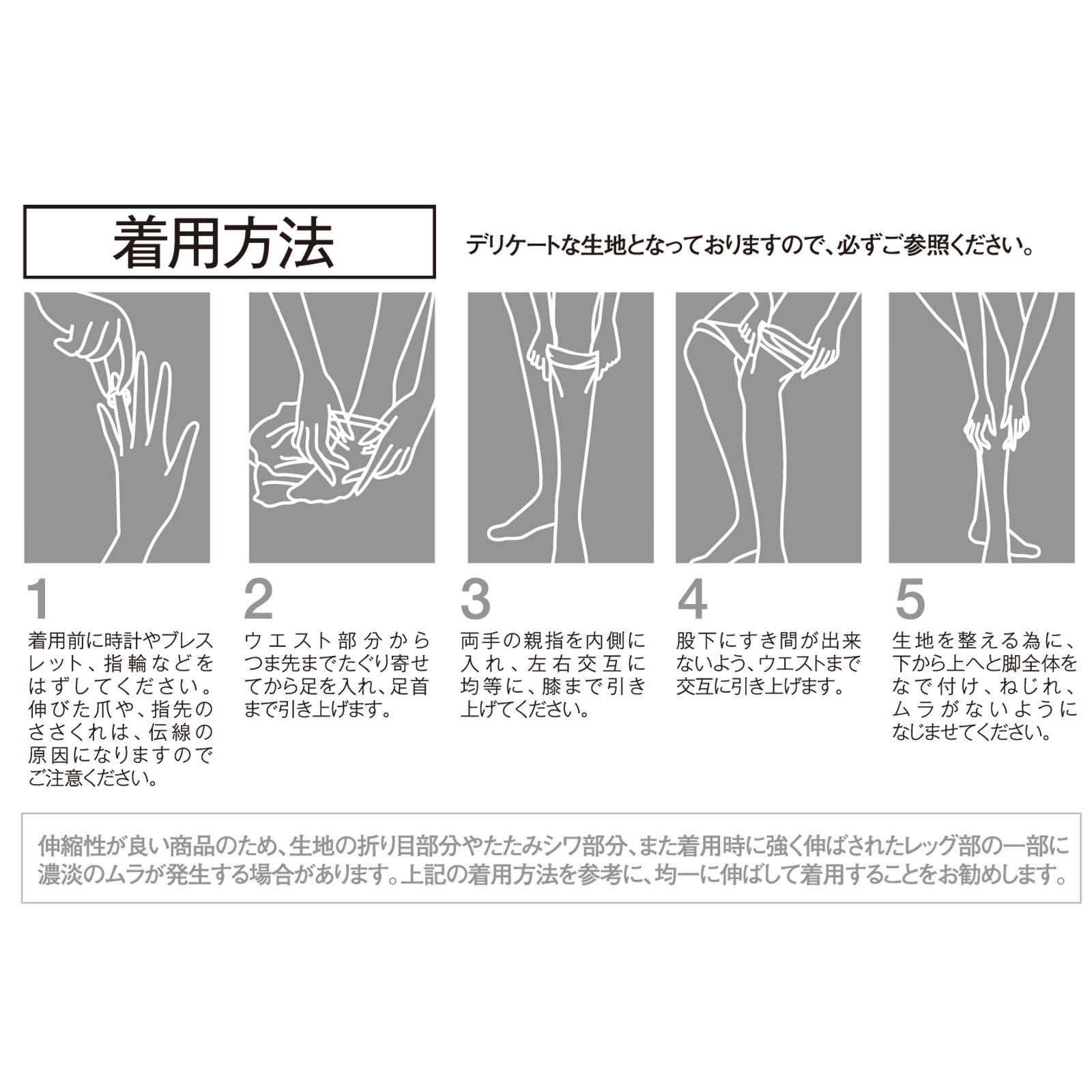 着用方法

デリケートな生地となっておりますので、必ずご参照ください。

1
着用前に時計やブレスレット、指輪などをはずしてください。伸びた爪や、指先のささくれは、伝線の原因になりますのでご注意ください。

2
ウエスト部分からつま先までたぐり寄せてから足を入れ、足首まで引き上げます。

3
両手の親指を内側に入れ、左右交互に均等に、膝まで引き上げてください。

4
股下にすき間が出来ないよう、ウエストまで交互に引き上げます。

5
生地を整える為に、下から上へと脚全体をなで付け、ねじれ、ムラがないようになじませてください。

伸縮性が良い商品のため、生地の折り目部分やたたみシワ部分、また着用時に強く伸ばされたレッグ部の一部に濃淡のムラが発生する場合があります。上記の着用方法を参考に、均一に伸ばして着用することをお勧めします。