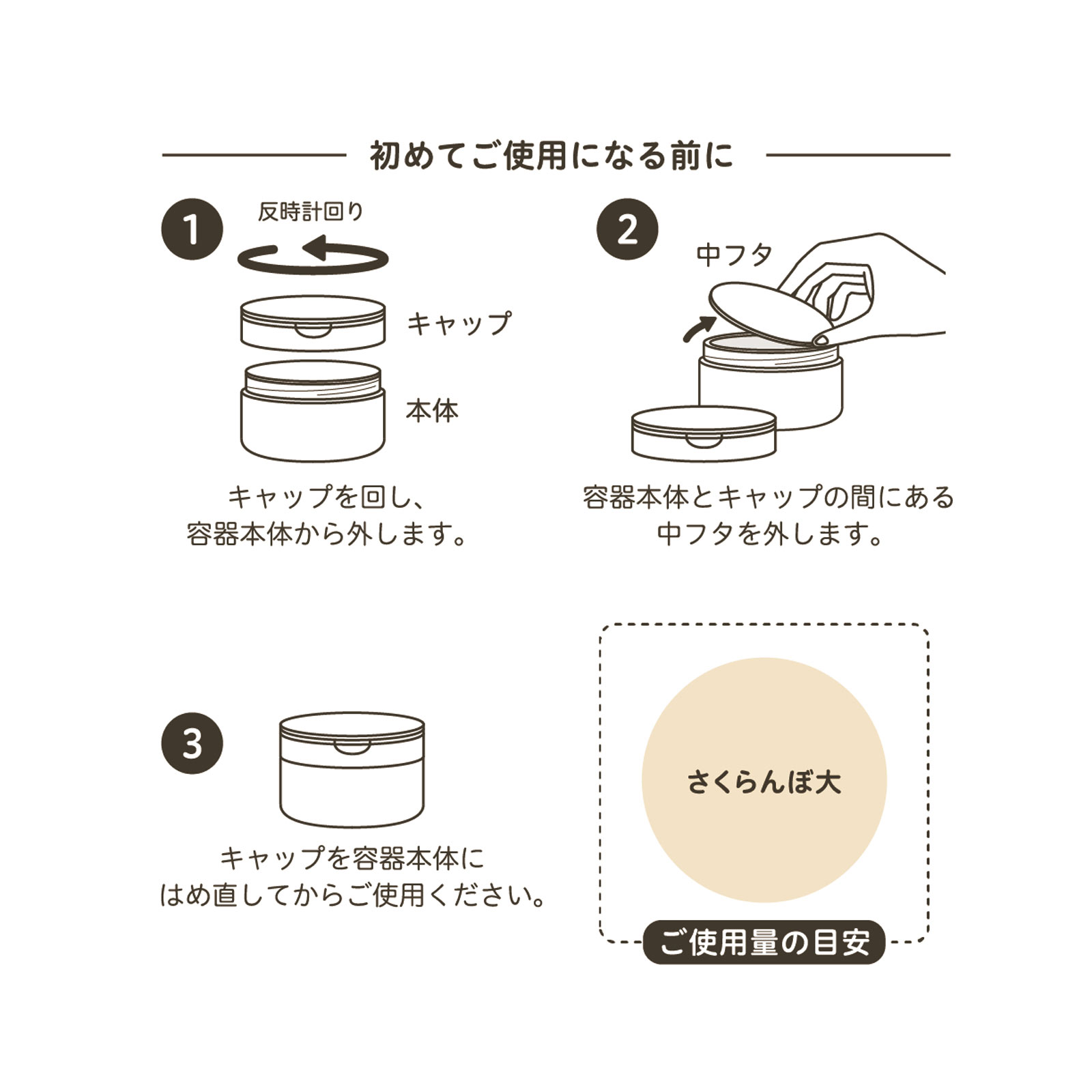 初めてご使用になる前に

1

反時計回り

キャップ

本体

キャップを回し、
容器本体から外します。

2

中フタ

容器本体とキャップの間にある
中フタを外します。

3

キャップを容器本体に
はめ直してからご使用ください。

さくらんぼ大

ご使用量の目安