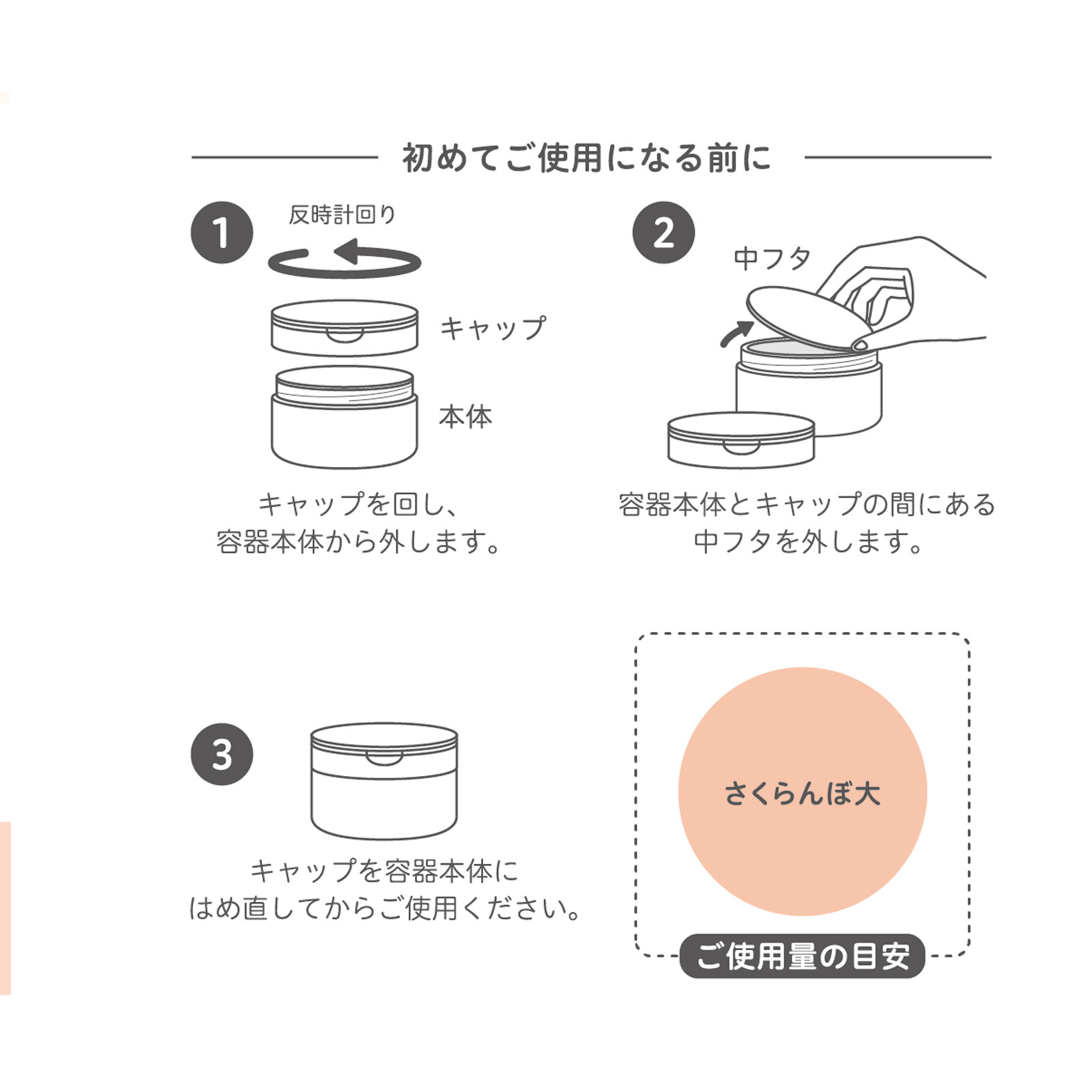 初めてご使用になる前に

1
反時計回り
キャップ
本体
キャップを回し、
容器本体から外します。

2
中フタ
容器本体とキャップの間にある
中フタを外します。

3
キャップを容器本体に
はめ直してからご使用ください。

さくらんぼ大
ご使用量の目安