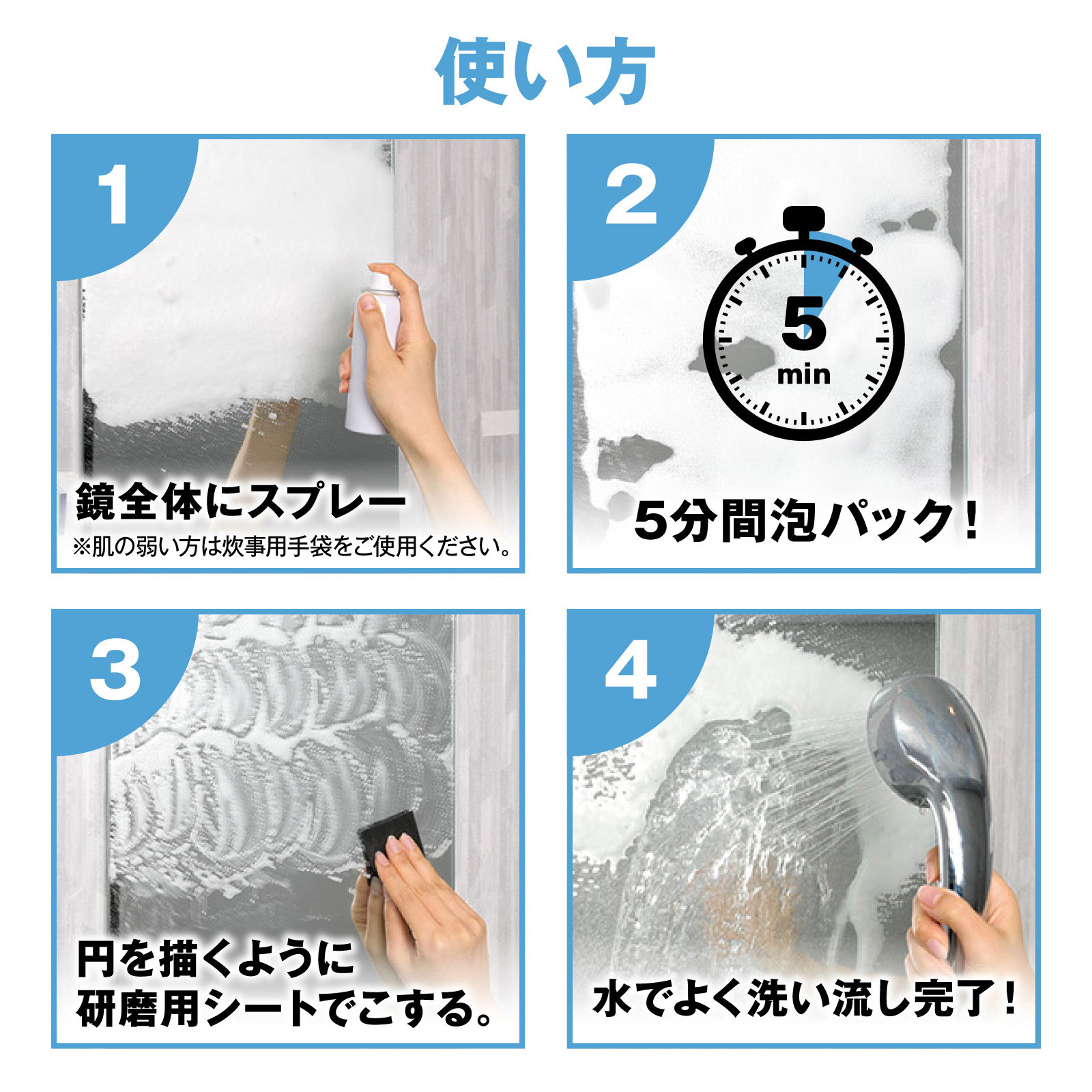 使い方

1

鏡全体にスプレー
※肌の弱い方は炊事用手袋をご使用ください。

2

5
min

5分間泡パック！

3

円を描くように
研磨用シートでこする。

4

水でよく洗い流し完了！