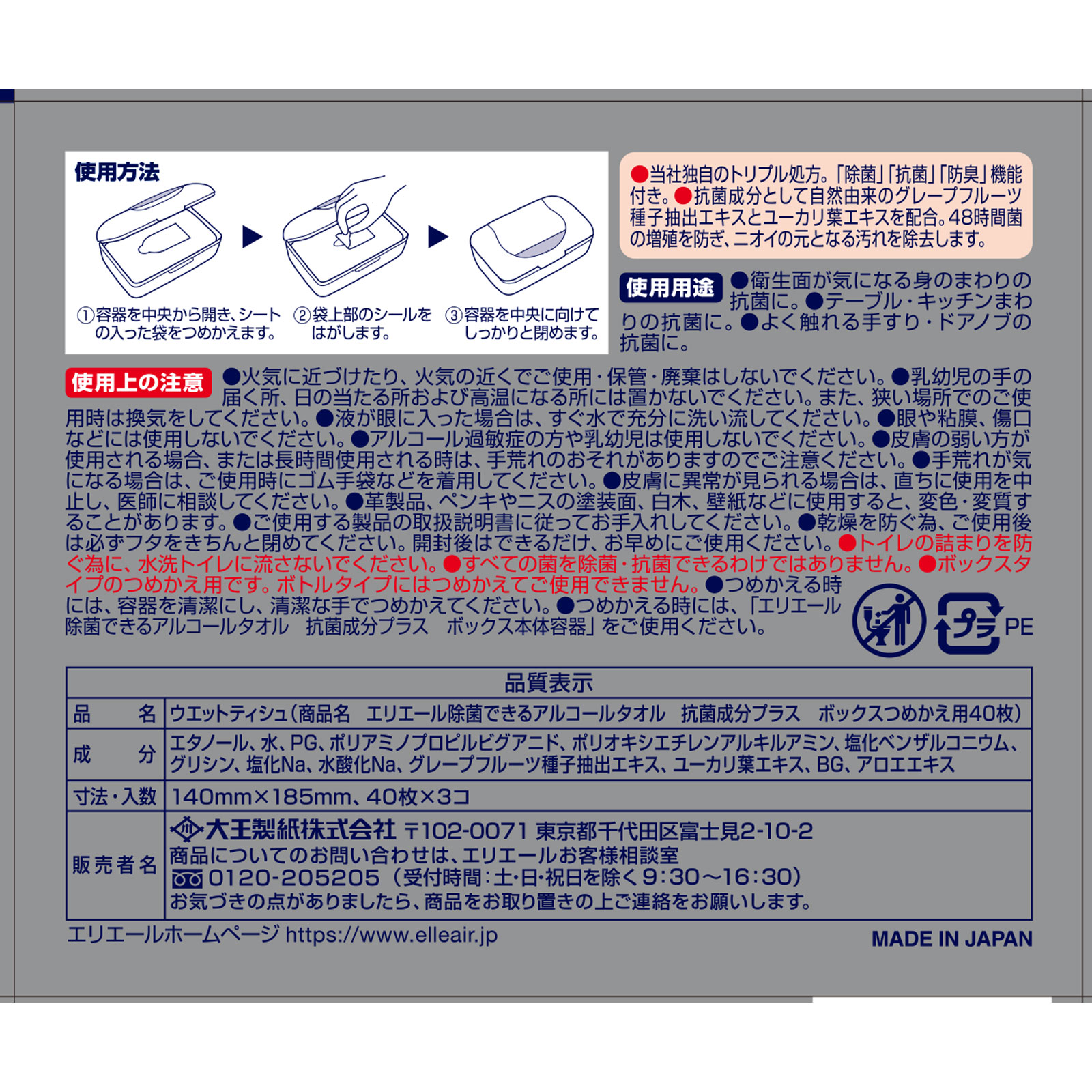 使用方法

①容器を中央から開き、シートの入った袋をつめかえます。

②袋上部のシールをはがします。

③容器を中央に向けてしっかりと閉めます。

●当社独自のトリプル処方。「除菌」「抗菌」「防臭」機能付き。●抗菌成分として自然由来のグレープフルーツ種子抽出エキスとユーカリ葉エキスを配合。48時間菌の増殖を防ぎ、ニオイの元となる汚れを除去します。

使用用途 ●衛生面が気になる身のまわりの抗菌に。●テーブル・キッチンまわりの抗菌に。●よく触れる手すり・ドアノブの抗菌に。

使用上の注意 ●火気に近づけたり、火気の近くでご使用・保管・廃棄はしないでください。●乳幼児の手の届く所、日の当たる所および高温になる所には置かないでください。また、狭い場所でのご使用時は換気をしてください。●液が眼に入った場合は、すぐ水で充分に洗い流してください。●眼や粘膜、傷口などには使用しないでください。●アルコール過敏症の方や乳幼児は使用しないでください。●皮膚の弱い方が使用される場合、または長時間使用される時は、手荒れのおそれがありますのでご注意ください。●手荒れが気になる場合は、ご使用時にゴム手袋などを着用してください。●皮膚に異常が見られる場合は、直ちに使用を中止し、医師に相談してください。●革製品、ペンキやニスの塗装面、白木、壁紙などに使用すると、変色・変質することがあります。●ご使用する製品の取扱説明書に従ってお手入れしてください。●乾燥を防ぐ為、ご使用後は必ずフタをきちんと閉めてください。開封後はできるだけ、お早めにご使用ください。●トイレの詰まりを防ぐ為に、水洗トイレに流さないでください。●すべての菌を除菌・抗菌できるわけではありません。●ボックスタイプのつめかえ用です。ボトルタイプにはつめかえてご使用できません。●つめかえる時には、容器を清潔にし、清潔な手でつめかえてください。●つめかえる時には、「エリエール除菌できるアルコールタオル 抗菌成分プラス ボックス本体容器」をご使用ください。

プラ PE

品質表示

| 品 名 | ウエットティシュ(商品名 エリエール除菌できるアルコールタオル 抗菌成分プラス ボックスつめかえ用40枚) |
|---|---|
| 成 分 | エタノール、水、PG、ポリアミノプロピルビグアニド、ポリオキシエチレンアルキルアミン、塩化ベンザルコニウム、グリシン、塩化Na、水酸化Na、グレープフルーツ種子抽出エキス、ユーカリ葉エキス、BG、アロエエキス |
| 寸法・入数 | 140mm×185mm、40枚×3コ |
| 販売者名 | 大王製紙株式会社 〒102-0071 東京都千代田区富士見2-10-2 商品についてのお問い合わせは、エリエールお客様相談室 0120-205205(受付時間:土・日・祝日を除く9:30~16:30) お気づきの点がありましたら、商品をお取り置きの上ご連絡をお願いします。 |

エリエールホームページ https://www.elleair.jp

MADE IN JAPAN