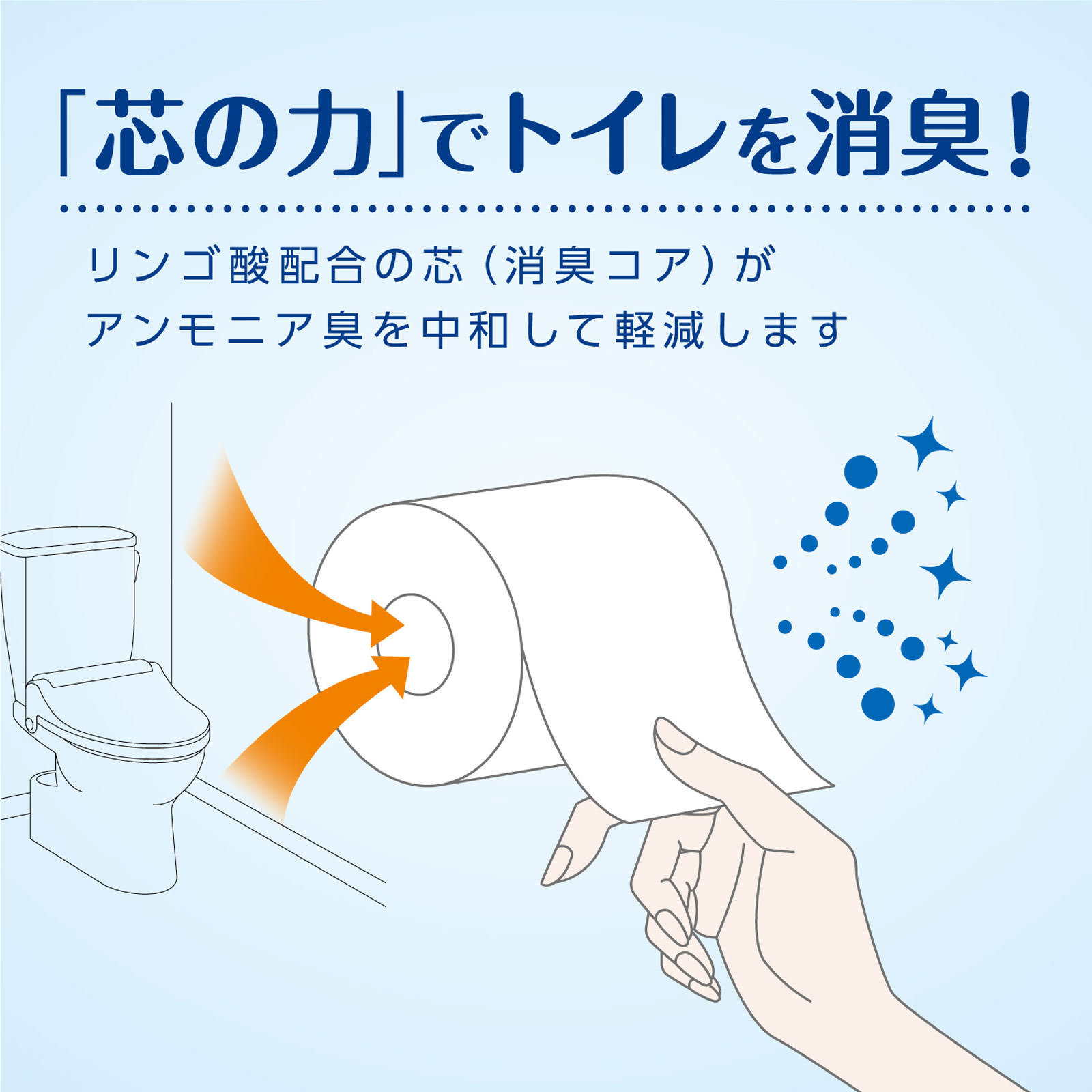 「芯の力」でトイレを消臭!

リンゴ酸配合の芯(消臭コア)が
アンモニア臭を中和して軽減します