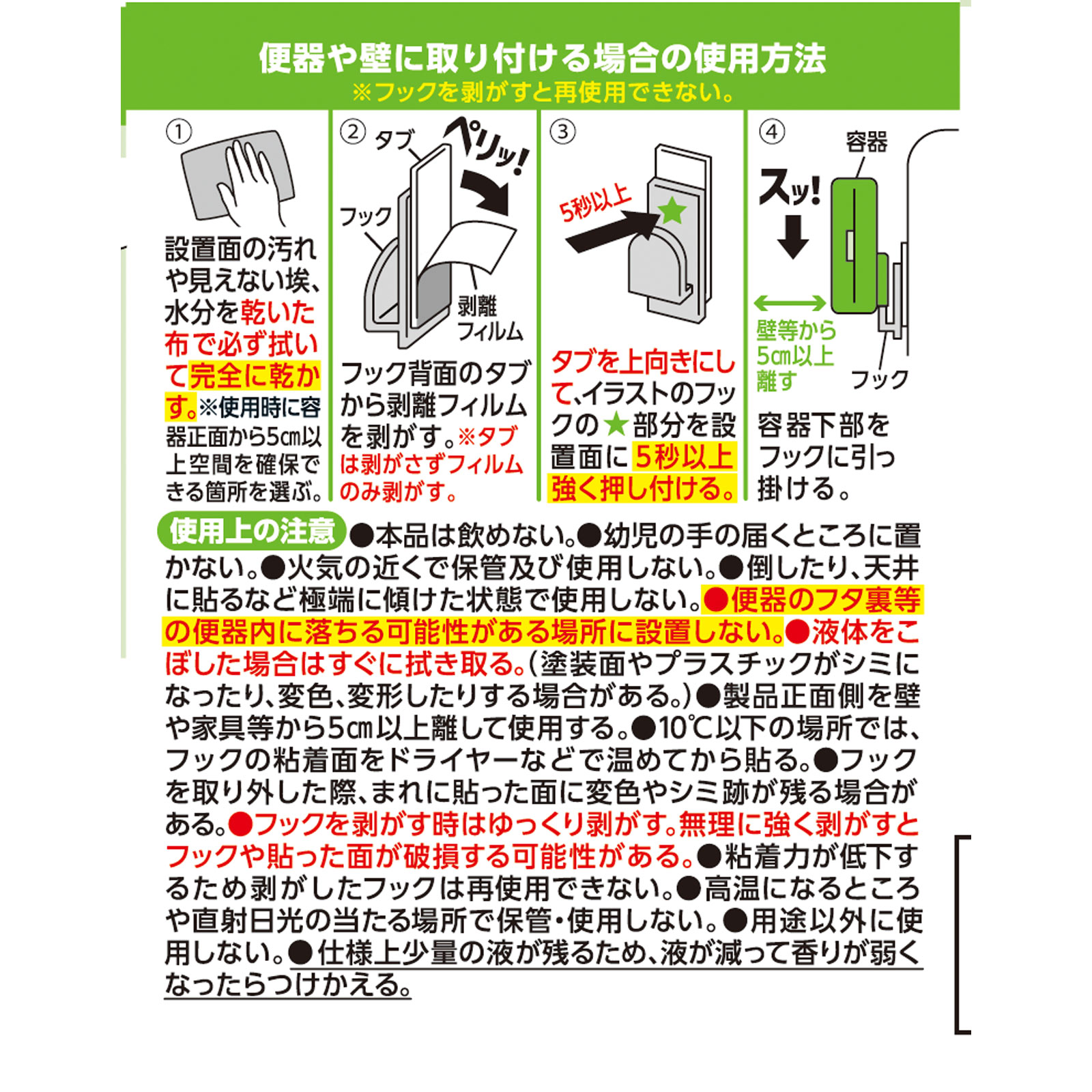 便器や壁に取り付ける場合の使用方法
※フックを剥がすと再使用できない。

①
設置面の汚れや見えない埃、水分を乾いた布で必ず拭いて完全に乾かす。※使用時に容器正面から5㎝以上空間を確保できる箇所を選ぶ。

②
タブ
ペリッ!
フック
剥離フィルム
フック背面のタブから剥離フィルムを剥がす。※タブは剥がさずフィルムのみ剥がす。

③
5秒以上
タブを上向きにして、イラストのフックの★部分を設置面に5秒以上強く押し付ける。

④
容器
スッ!
壁等から5㎝以上離す
フック
容器下部をフックに引っ掛ける。

使用上の注意 ●本品は飲めない。●幼児の手の届くところに置かない。●火気の近くで保管及び使用しない。●倒したり、天井に貼るなど極端に傾けた状態で使用しない。●便器のフタ裏等の便器内に落ちる可能性がある場所に設置しない。●液体をこぼした場合はすぐに拭き取る。(塗装面やプラスチックがシミになったり、変色、変形したりする場合がある。)●製品正面側を壁や家具等から5㎝以上離して使用する。●10℃以下の場所では、フックの粘着面をドライヤーなどで温めてから貼る。●フックを取り外した際、まれに貼った面に変色やシミ跡が残る場合がある。●フックを剥がす時はゆっくり剥がす。無理に強く剥がすとフックや貼った面が破損する可能性がある。●粘着力が低下するため剥がしたフックは再使用できない。●高温になるところや直射日光の当たる場所で保管・使用しない。●用途以外に使用しない。●仕様上少量の液が残るため、液が減って香りが弱くなったらつけかえる。