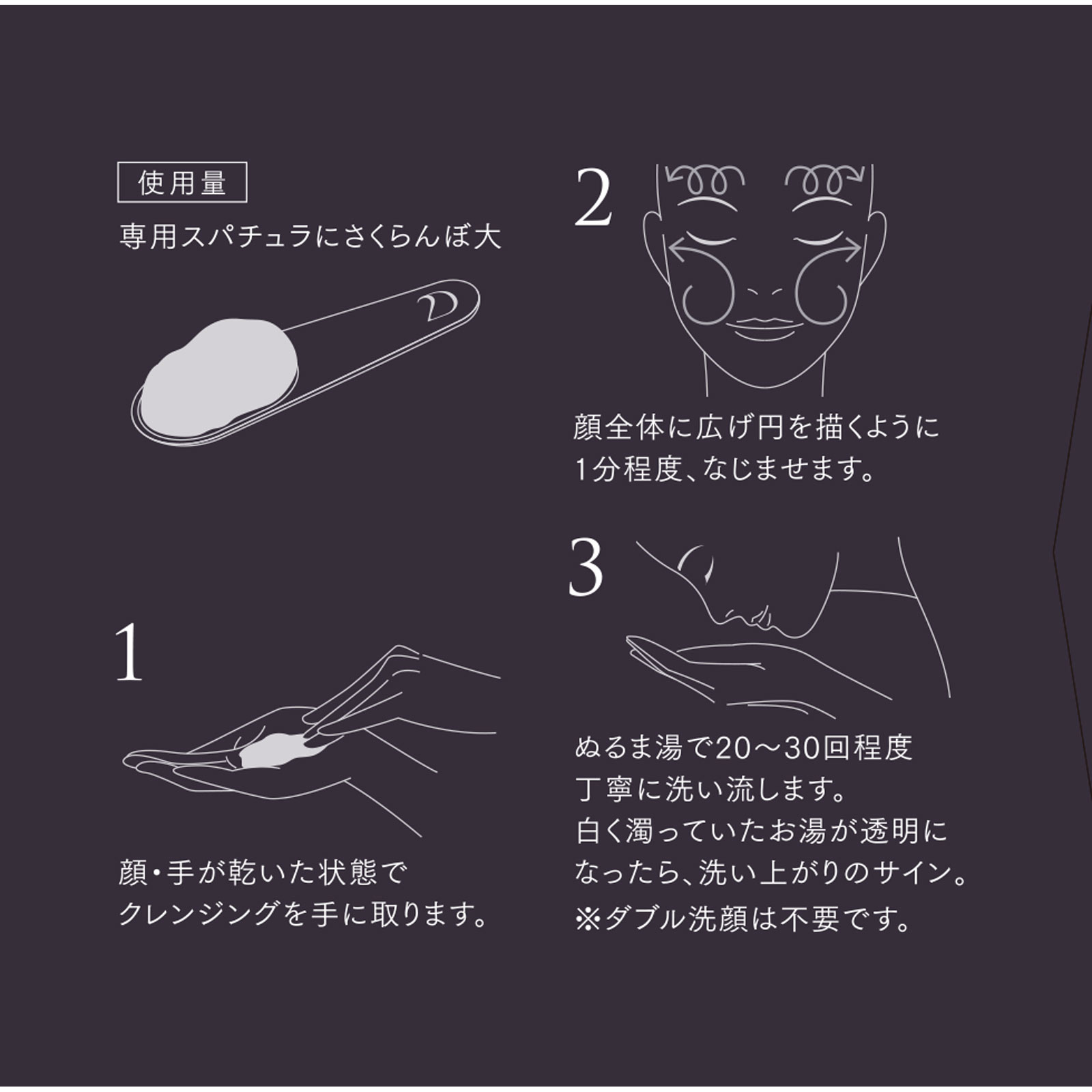 使用量
専用スパチュラにさくらんぼ大

1
顔・手が乾いた状態でクレンジングを手に取ります。

2
顔全体に広げ円を描くように1分程度、なじませます。

3
ぬるま湯で20～30回程度丁寧に洗い流します。
白く濁っていたお湯が透明になったら、洗い上がりのサイン。
※ダブル洗顔は不要です。