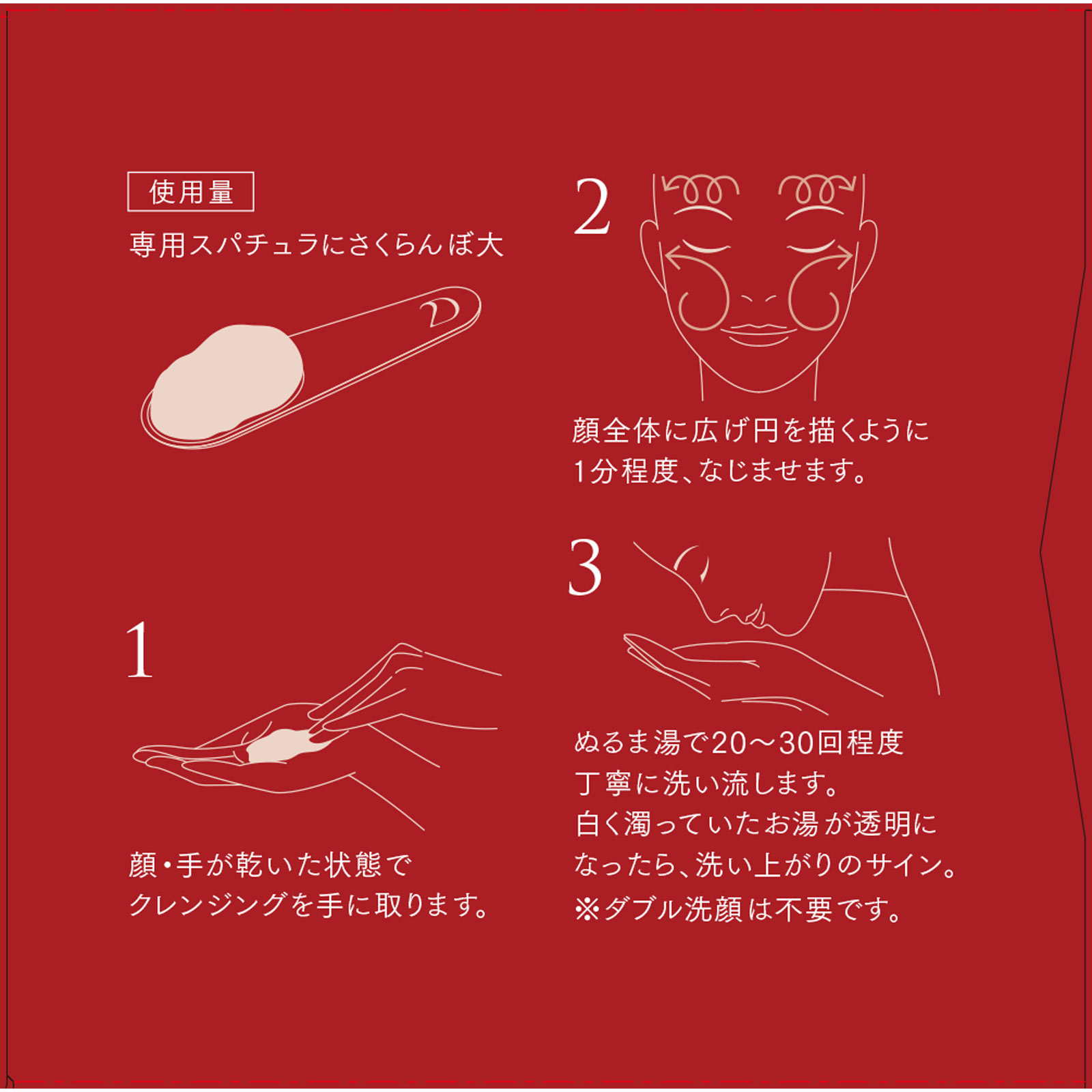 使用量
専用スパチュラにさくらんぼ大

1
顔・手が乾いた状態で
クレンジングを手に取ります。

2
顔全体に広げ円を描くように
1分程度、なじませます。

3
ぬるま湯で20〜30回程度
丁寧に洗い流します。
白く濁っていたお湯が透明に
なったら、洗い上がりのサイン。
※ダブル洗顔は不要です。