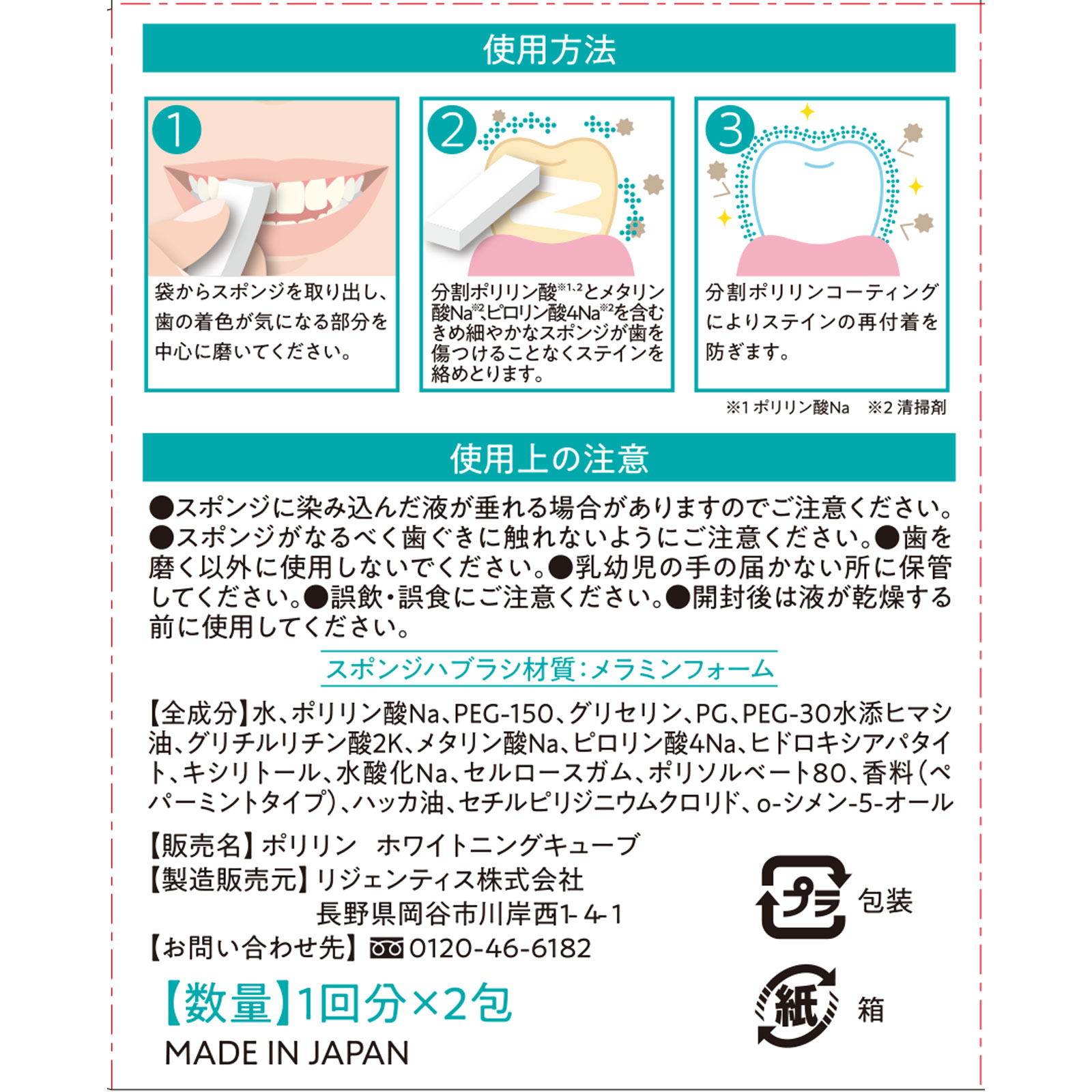 使用方法

1
袋からスポンジを取り出し、歯の着色が気になる部分を中心に磨いてください。

2
分割ポリリン酸※1,2とメタリン酸Na※2、ピロリン酸4Na※2を含むきめ細やかなスポンジが歯を傷つけることなくステインを絡めとります。

3
分割ポリリンコーティングによりステインの再付着を防ぎます。

※1 ポリリン酸Na　※2 清掃剤

使用上の注意

●スポンジに染み込んだ液が垂れる場合がありますのでご注意ください。●スポンジがなるべく歯ぐきに触れないようにご注意ください。●歯を磨く以外に使用しないでください。●乳幼児の手の届かない所に保管してください。●誤飲・誤食にご注意ください。●開封後は液が乾燥する前に使用してください。

スポンジハブラシ材質：メラミンフォーム

【全成分】水、ポリリン酸Na、PEG-150、グリセリン、PG、PEG-30水添ヒマシ油、グリチルリチン酸2K、メタリン酸Na、ピロリン酸4Na、ヒドロキシアパタイト、キシリトール、水酸化Na、セルロースガム、ポリソルベート80、香料(ペパーミントタイプ)、ハッカ油、セチルピリジニウムクロリド、o-シメン-5-オール

【販売名】ポリリン　ホワイトニングキューブ
【製造販売元】リジェンティス株式会社
長野県岡谷市川岸西1-4-1
【お問い合わせ先】0120-46-6182

【数量】1回分×2包
MADE IN JAPAN

プラ 包装
紙 箱