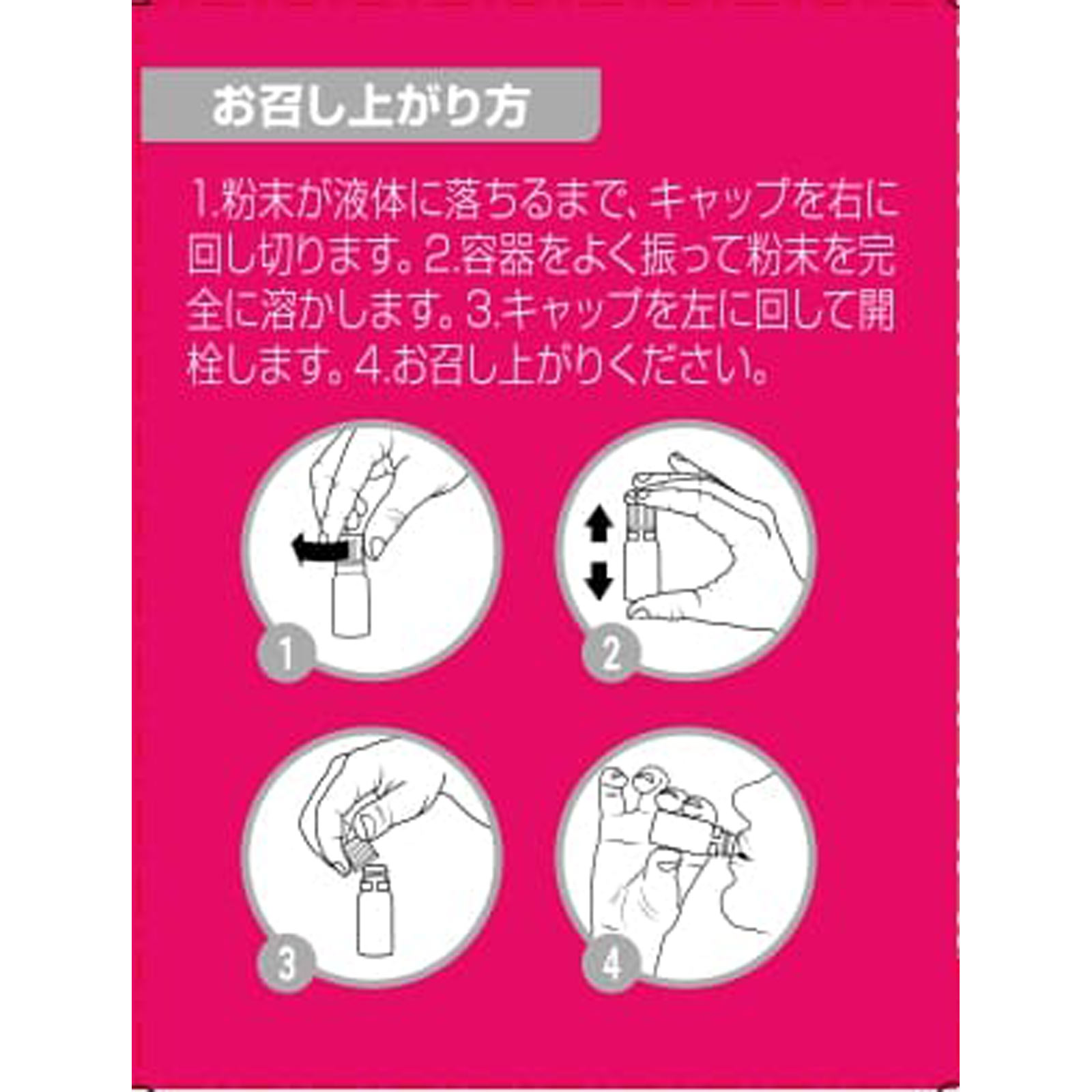 お召し上がり方

1.粉末が液体に落ちるまで、キャップを右に回し切ります。2.容器をよく振って粉末を完全に溶かします。3.キャップを左に回して開栓します。4.お召し上がりください。

1

2

3

4