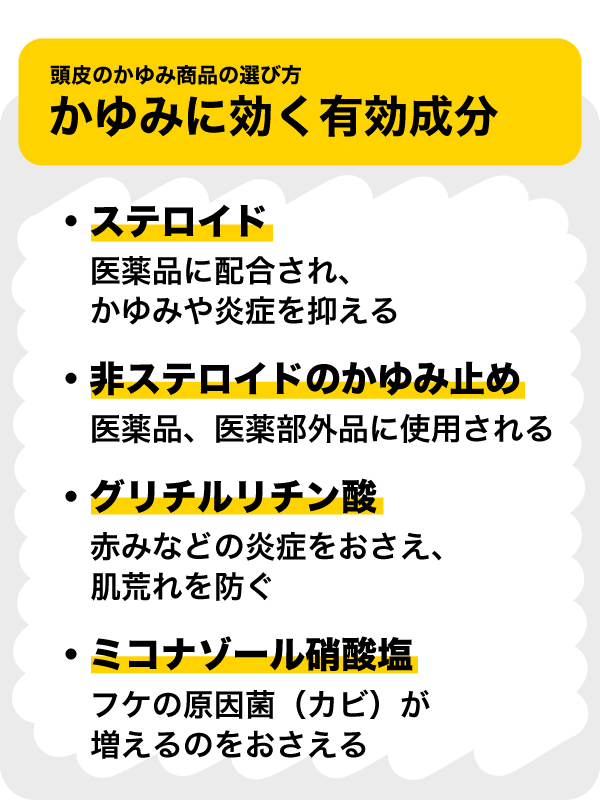 頭皮のかゆみ商品の選び方
かゆみに効く有効成分

• ステロイド
医薬品に配合され、
かゆみや炎症を抑える

• 非ステロイドのかゆみ止め
医薬品、医薬部外品に使用される

• グリチルリチン酸
赤みなどの炎症をおさえ、
肌荒れを防ぐ

• ミコナゾール硝酸塩
フケの原因菌（カビ）が
増えるのをおさえる