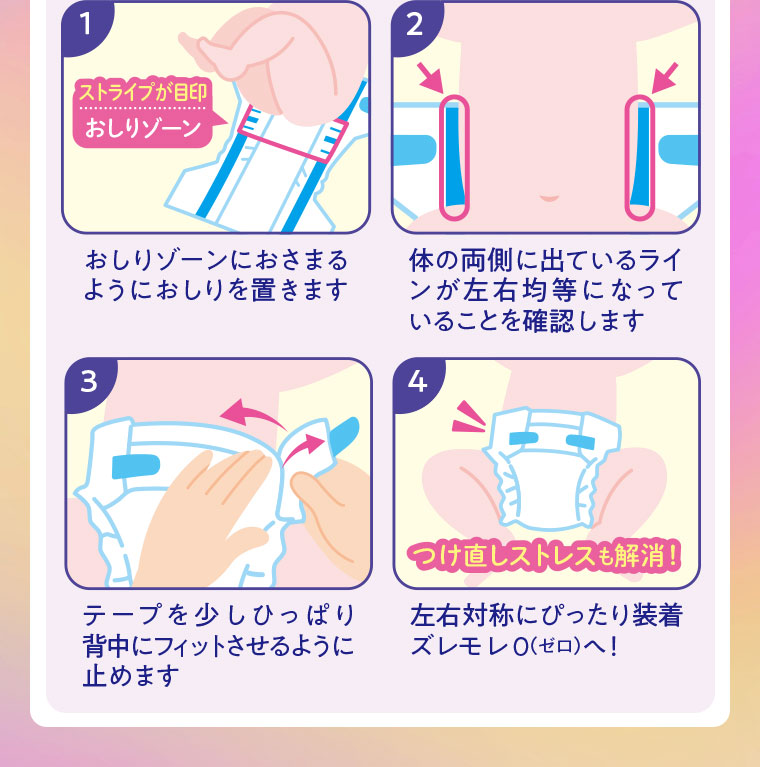 1

ストライプが目印

おしりゾーン

おしりゾーンにおさまるようにおしりを置きます

2

体の両側に出ているラインが左右均等になっていることを確認します

3

テープを少しひっぱり背中にフィットさせるように止めます

4

つけ直しストレスも解消!

左右対称にぴったり装着ズレモレ0(ゼロ)へ!