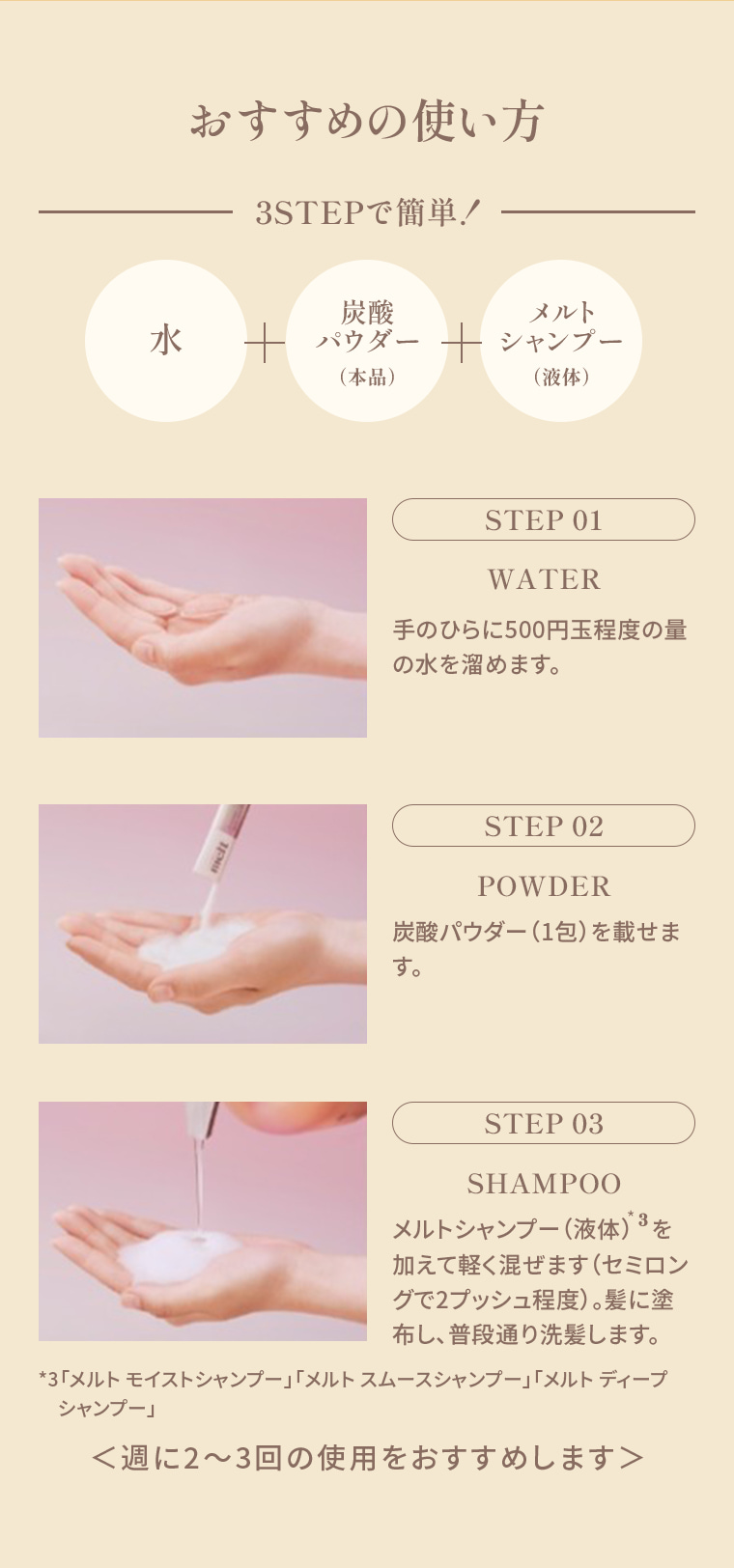 おすすめの使い方

3STEPで簡単！

水 ＋ 炭酸パウダー（本品） ＋ メルトシャンプー（液体）

STEP 01

WATER

手のひらに500円玉程度の量の水を溜めます。

melt

STEP 02

POWDER

炭酸パウダー（1包）を載せます。

STEP 03

SHAMPOO

メルトシャンプー（液体）$^{*3}$を加えて軽く混ぜます（セミロングで2プッシュ程度）。髪に塗布し、普段通り洗髪します。

*3「メルト モイストシャンプー」「メルト スムースシャンプー」「メルト ディープシャンプー」

＜週に2〜3回の使用をおすすめします＞