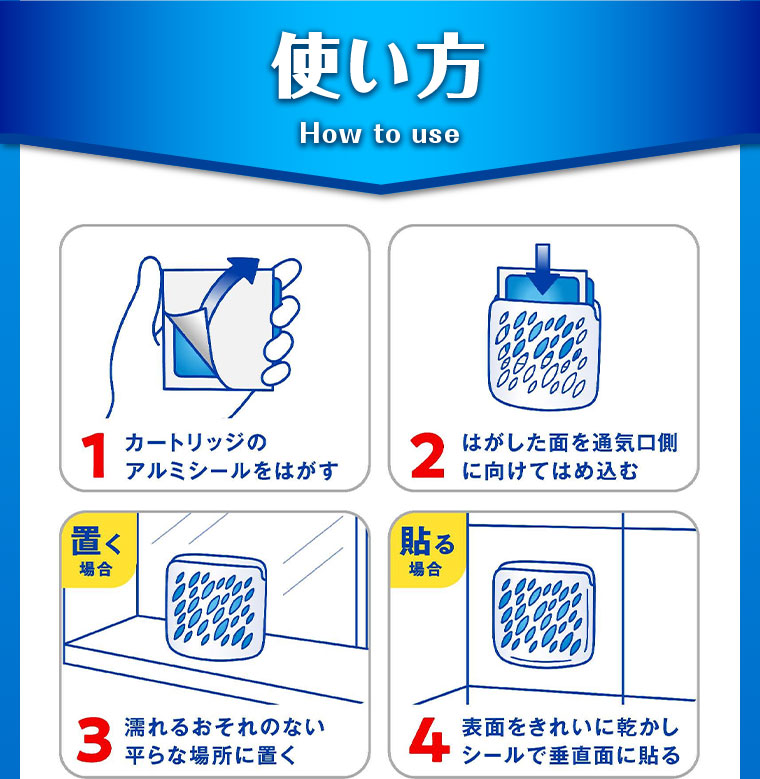 使い方

How to use

1 カートリッジのアルミシールをはがす

2 はがした面を通気口側に向けてはめ込む

置く場合

3 濡れるおそれのない平らな場所に置く

貼る場合

4 表面をきれいに乾かしシールで垂直面に貼る