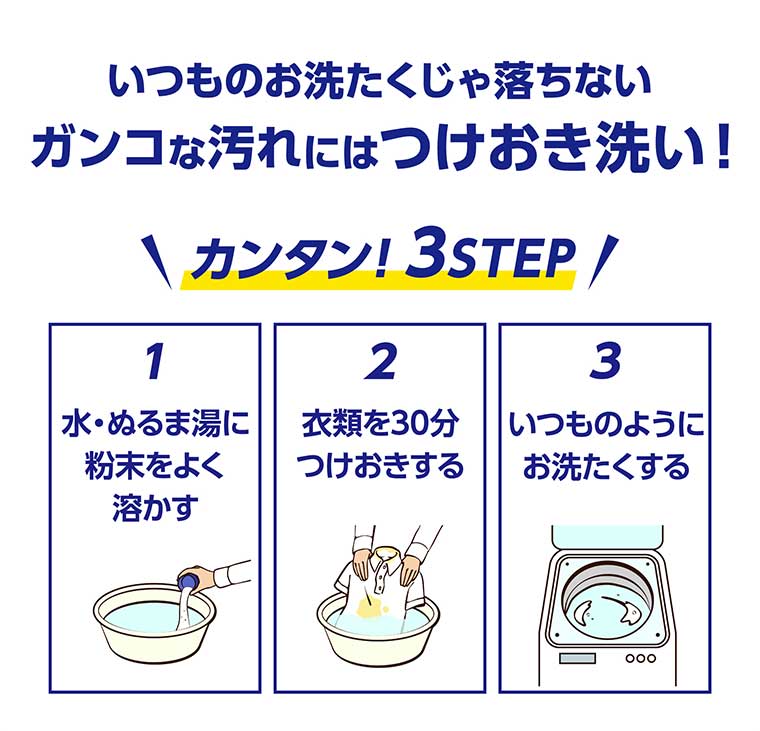 いつものお洗たくじゃ落ちない
ガンコな汚れにはつけおき洗い！

カンタン！3STEP

1
水・ぬるま湯に粉末をよく溶かす

2
衣類を30分つけおきする

3
いつものようにお洗たくする