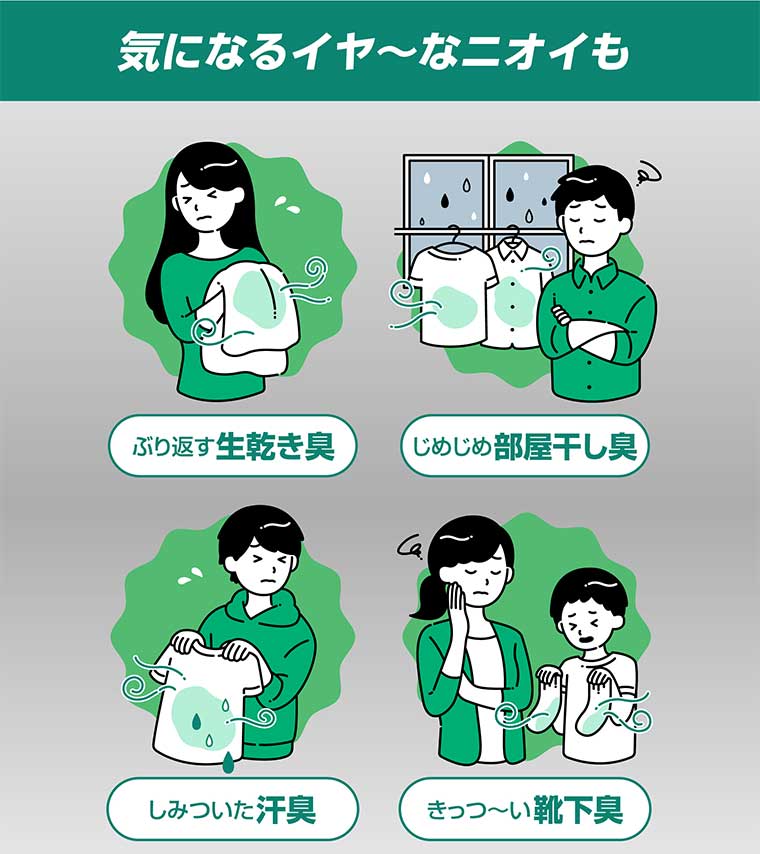 気になるイヤ〜なニオイも

ぶり返す生乾き臭

じめじめ部屋干し臭

しみついた汗臭

きっつ〜い靴下臭