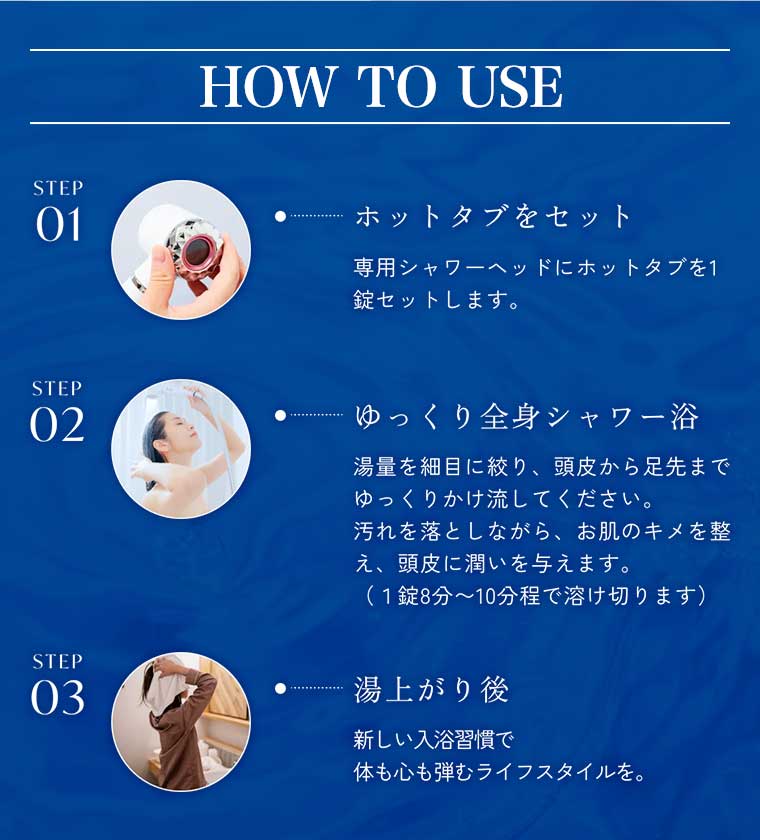 HOW TO USE

STEP
01

ホットタブをセット

専用シャワーヘッドにホットタブを1錠セットします。

STEP
02

ゆっくり全身シャワー浴

湯量を細目に絞り、頭皮から足先までゆっくりかけ流してください。
汚れを落としながら、お肌のキメを整え、頭皮に潤いを与えます。
（１錠8分〜10分程で溶け切ります）

STEP
03

湯上がり後

新しい入浴習慣で
体も心も弾むライフスタイルを。