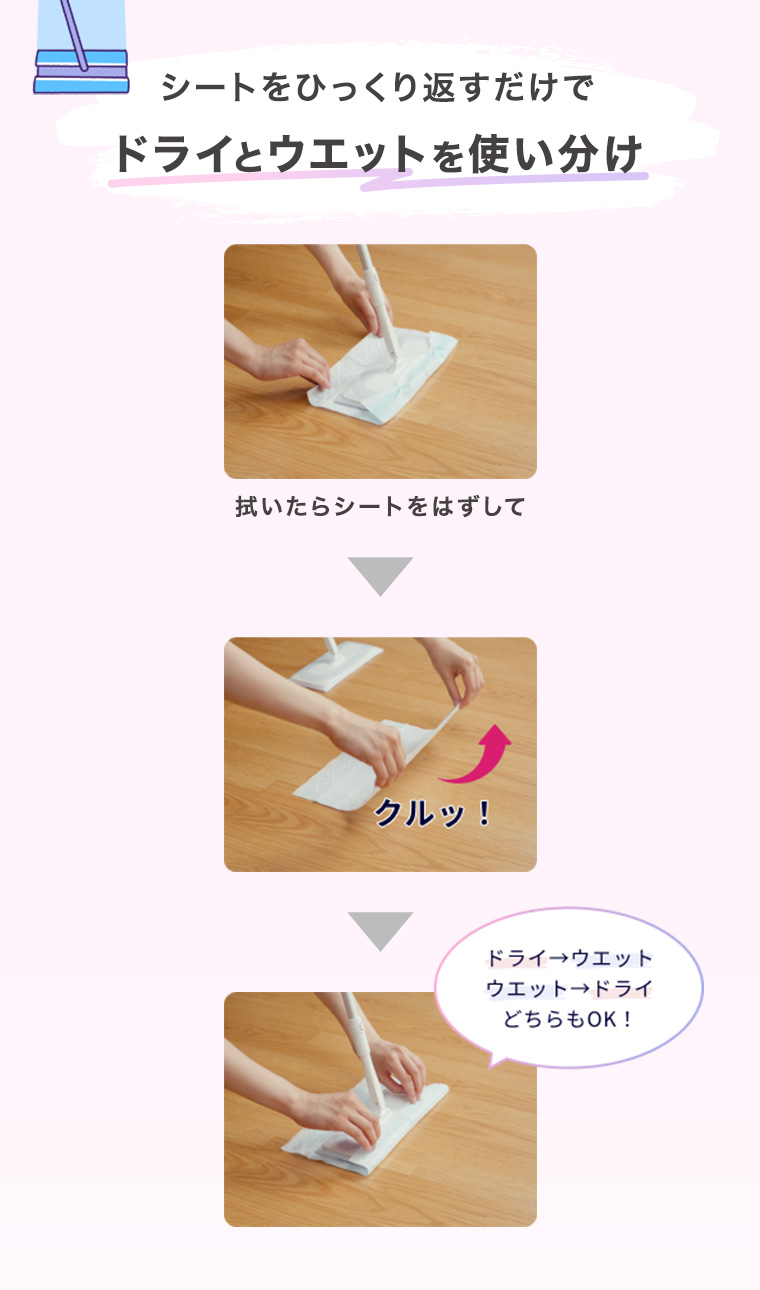 シートをひっくり返すだけで
ドライとウエットを使い分け

拭いたらシートをはずして

クルッ！

ドライ→ウエット
ウエット→ドライ
どちらもOK！