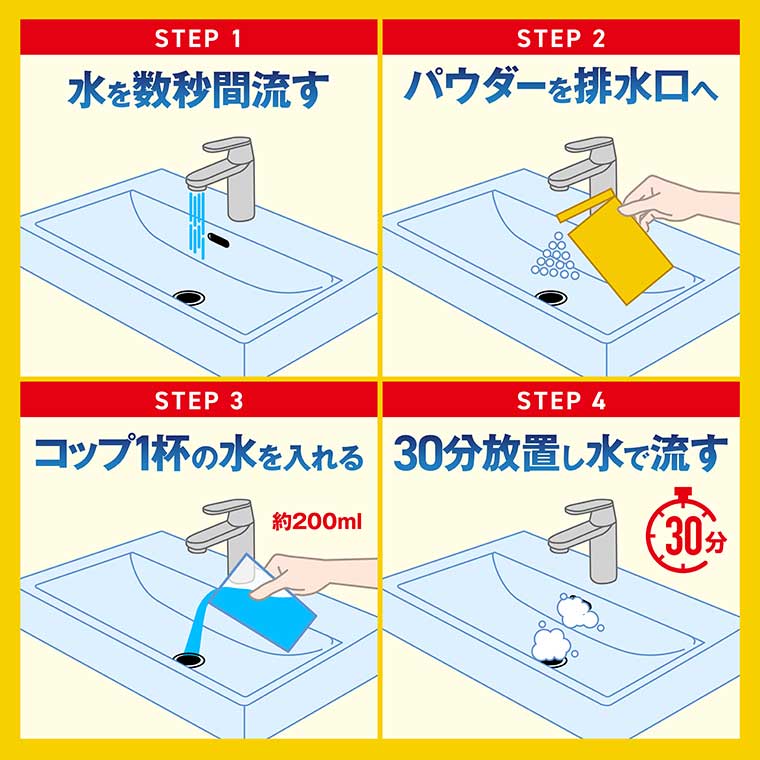 STEP 1
水を数秒間流す

STEP 2
パウダーを排水口へ

STEP 3
コップ1杯の水を入れる
約200ml

STEP 4
30分放置し水で流す
30分