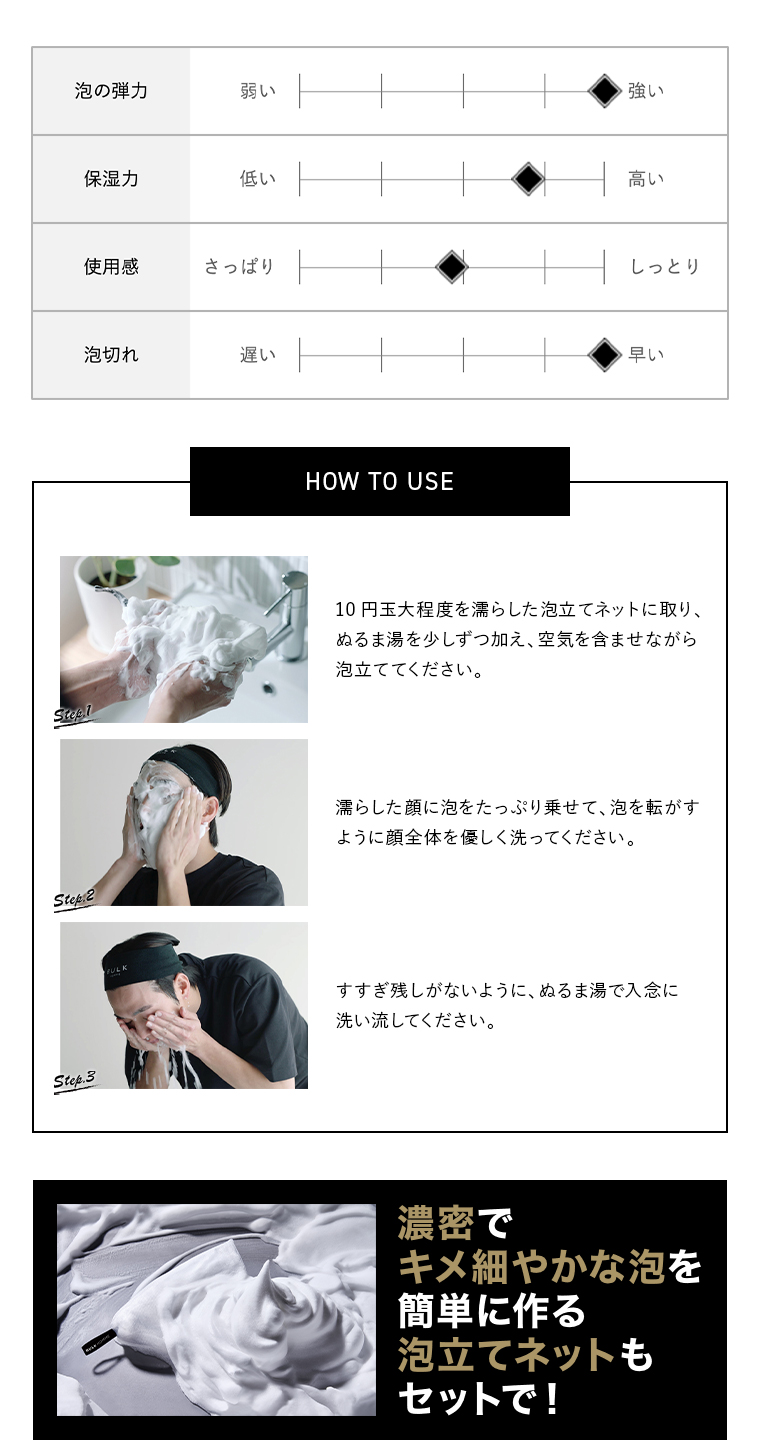 | 泡の弾力 | 弱い | 強い |
|---|---|---|
| 保湿力 | 低い | 高い |
| 使用感 | さっぱり | しっとり |
| 泡切れ | 遅い | 早い |

HOW TO USE

Step.1

10円玉大程度を濡らした泡立てネットに取り、ぬるま湯を少しずつ加え、空気を含ませながら泡立ててください。

Step.2

濡らした顔に泡をたっぷり乗せて、泡を転がすように顔全体を優しく洗ってください。

BULK

Step.3

すすぎ残しがないように、ぬるま湯で入念に洗い流してください。

濃密で
キメ細やかな泡を
簡単に作る
泡立てネットも
セットで！