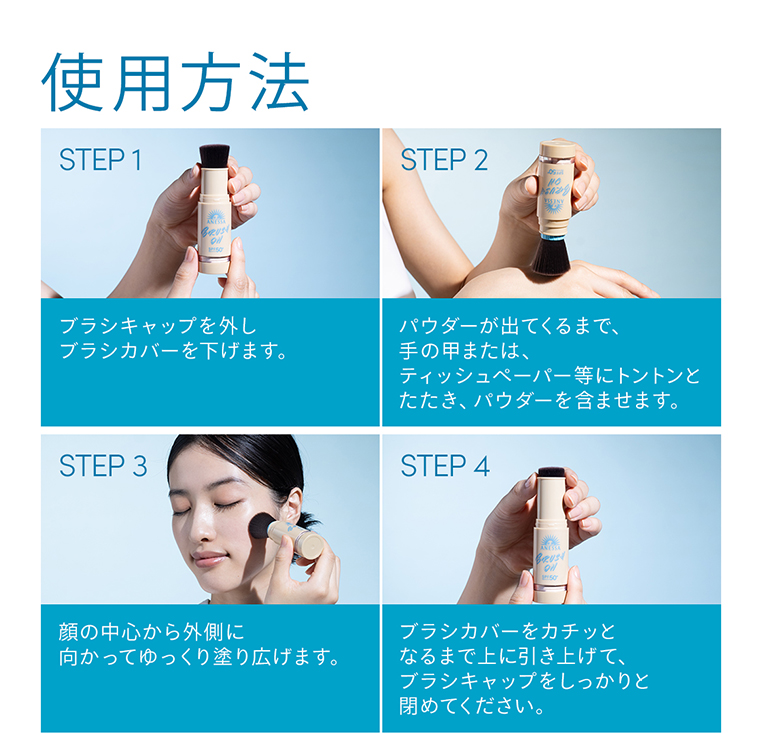 使用方法

STEP 1

ANESSA
BRUSH ON
SPF50+

ブラシキャップを外し
ブラシカバーを下げます。

STEP 2

パウダーが出てくるまで、
手の甲または、
ティッシュペーパー等にトントンと
たたき、パウダーを含ませます。

STEP 3

顔の中心から外側に
向かってゆっくり塗り広げます。

STEP 4

ANESSA
BRUSH ON
SPF50+

ブラシカバーをカチッと
なるまで上に引き上げて、
ブラシキャップをしっかりと
閉めてください。