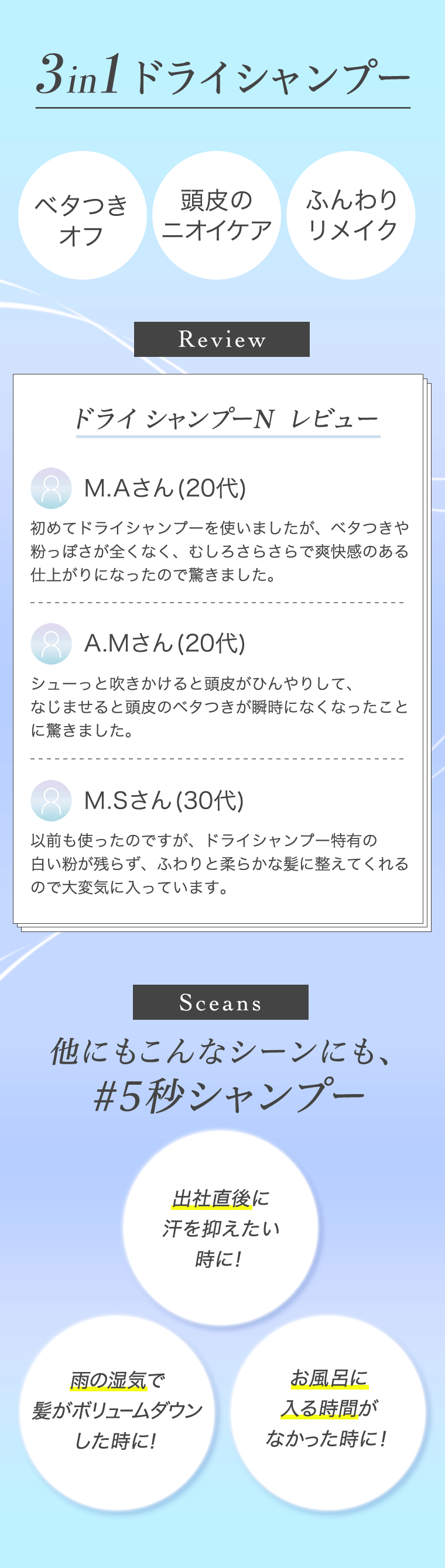 3in1ドライシャンプー

ベタつき
オフ

頭皮の
ニオイケア

ふんわり
リメイク

Review

ドライ シャンプーN レビュー

M.Aさん(20代)

初めてドライシャンプーを使いましたが、ベタつきや粉っぽさが全くなく、むしろさらさらで爽快感のある仕上がりになったので驚きました。

A.Mさん(20代)

シューっと吹きかけると頭皮がひんやりして、なじませると頭皮のベタつきが瞬時になくなったことに驚きました。

M.Sさん(30代)

以前も使ったのですが、ドライシャンプー特有の白い粉が残らず、ふわりと柔らかな髪に整えてくれるので大変気に入っています。

Sceans

他にもこんなシーンにも、
#5秒シャンプー

出社直後に
汗を抑えたい
時に!

雨の湿気で
髪がボリュームダウン
した時に!

お風呂に
入る時間が
なかった時に!