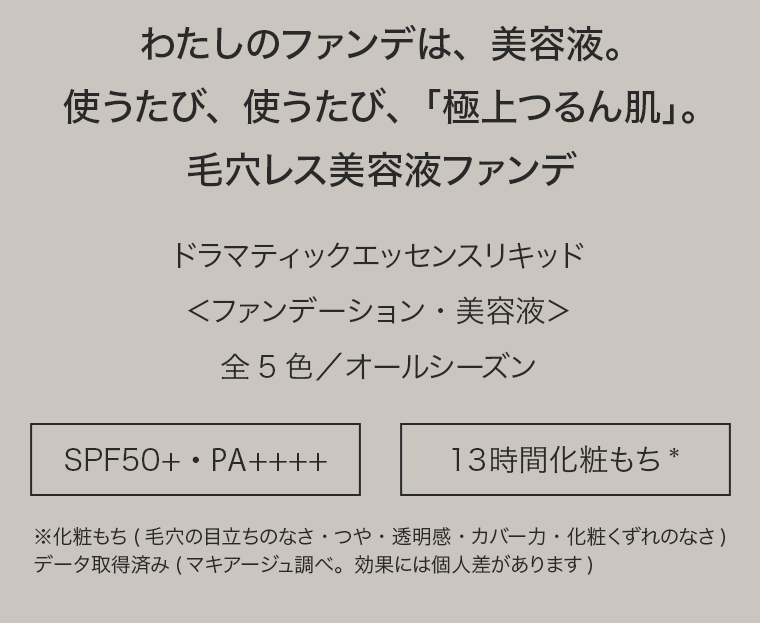 わたしのファンデは、美容液。
使うたび、使うたび、「極上つるん肌」。
毛穴レス美容液ファンデ

ドラマティックエッセンスリキッド
<ファンデーション・美容液>
全 5 色／オールシーズン

SPF50+・PA++++

13時間化粧もち *

※化粧もち ( 毛穴の目立ちのなさ・つや・透明感・カバー力・化粧くずれのなさ ) データ取得済み ( マキアージュ調べ。効果には個人差があります )