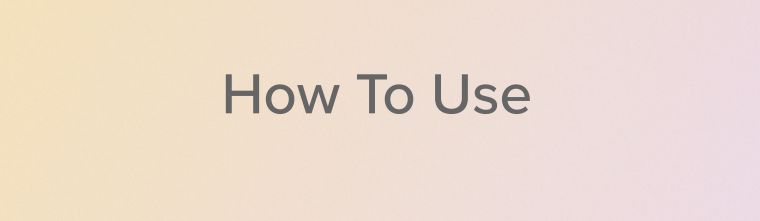 How To Use