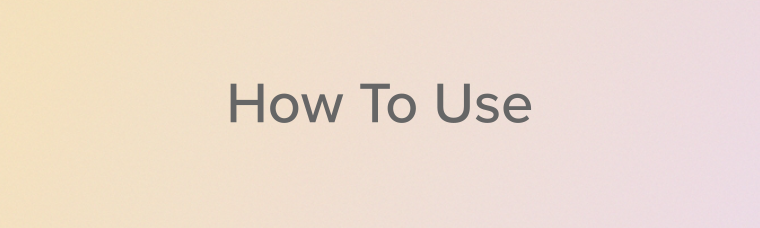 How To Use