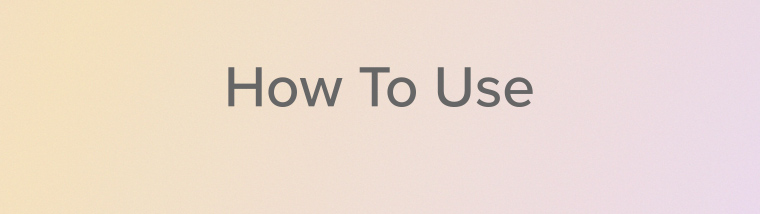 How To Use