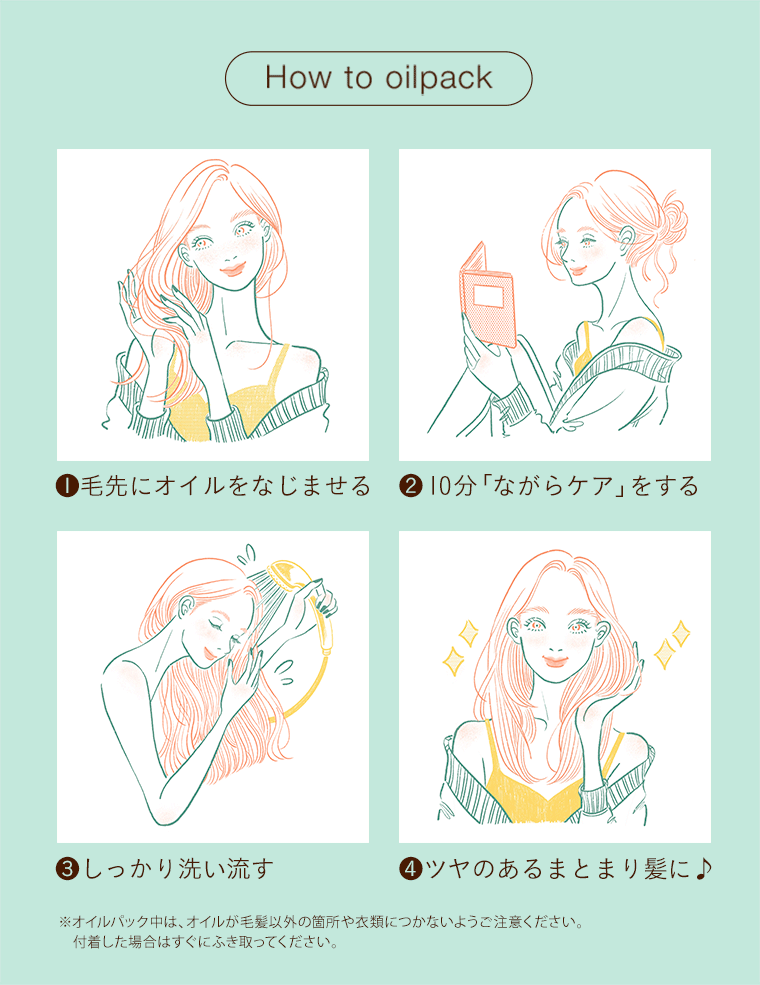 How to oilpack

❶毛先にオイルをなじませる

❷10分「ながらケア」をする

❸しっかり洗い流す

❹ツヤのあるまとまり髪に♪

※オイルパック中は、オイルが毛髪以外の箇所や衣類につかないようご注意ください。
付着した場合はすぐにふき取ってください。