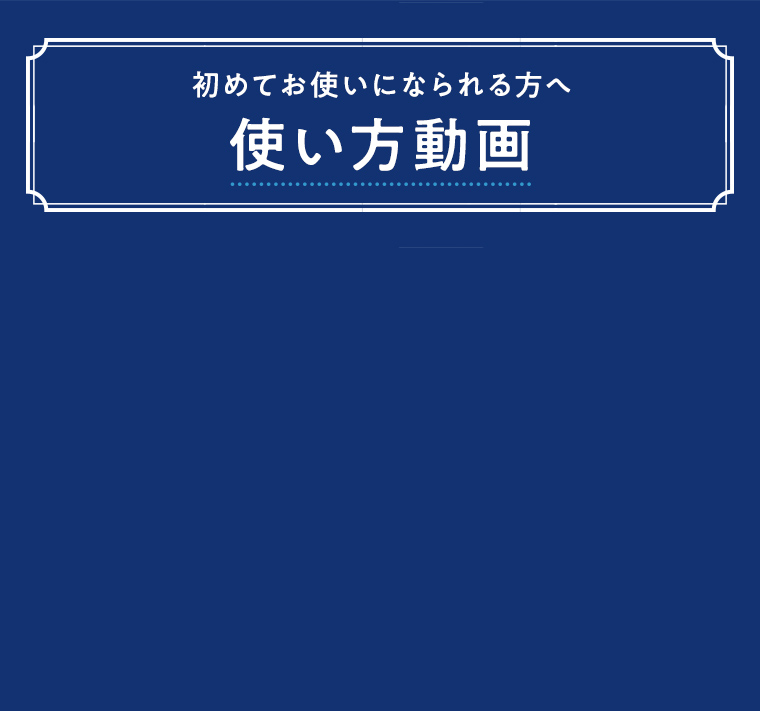 初めてお使いになられる方へ
使い方動画