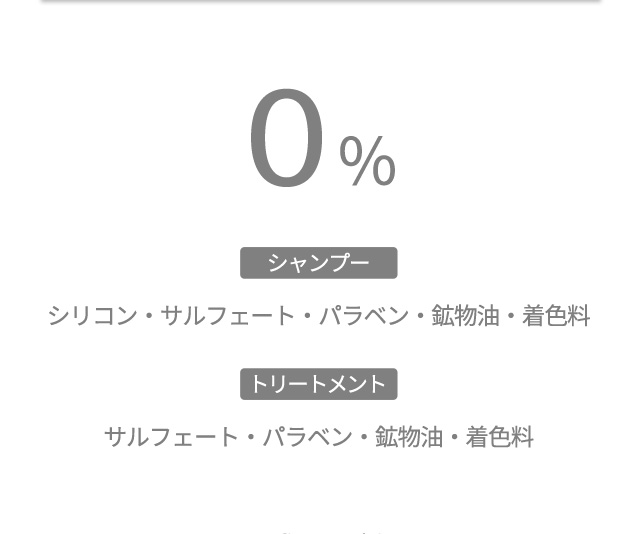 0%

シャンプー

シリコン・サルフェート・パラベン・鉱物油・着色料

トリートメント

サルフェート・パラベン・鉱物油・着色料