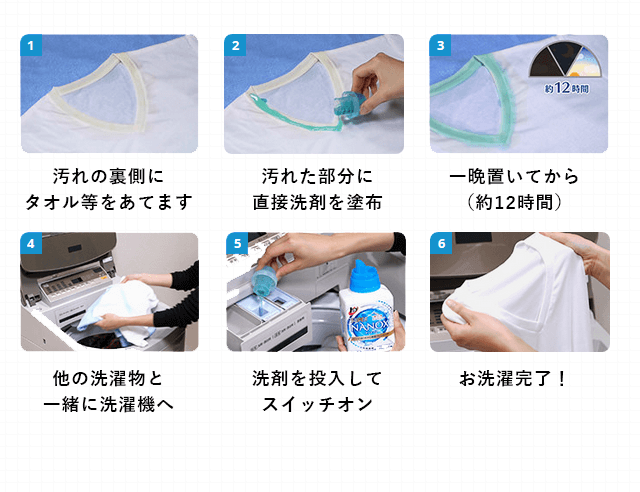 1

汚れの裏側に
タオル等をあてます

2

汚れた部分に
直接洗剤を塗布

3

約12時間

一晩置いてから
（約12時間）

4

他の洗濯物と
一緒に洗濯機へ

5

NANOX

洗剤を投入して
スイッチオン

6

お洗濯完了！